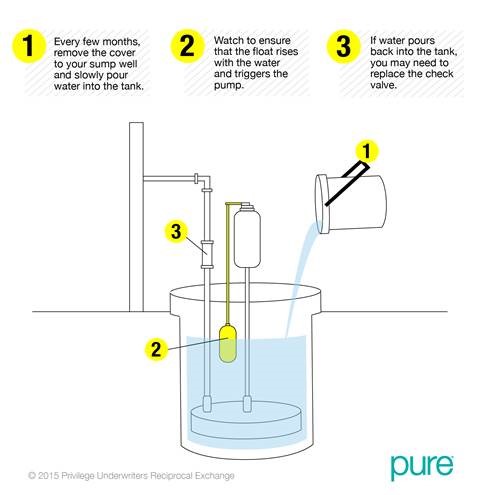 1 Every few months, remove the cover to your sump well and slowly pour water into the tank.

2 Watch to ensure that the float rises with the water and triggers the pump.

3 If water pours back into the tank, you may need to replace the check valve.

1

3

2

© 2015 Privilege Underwriters Reciprocal Exchange

pure